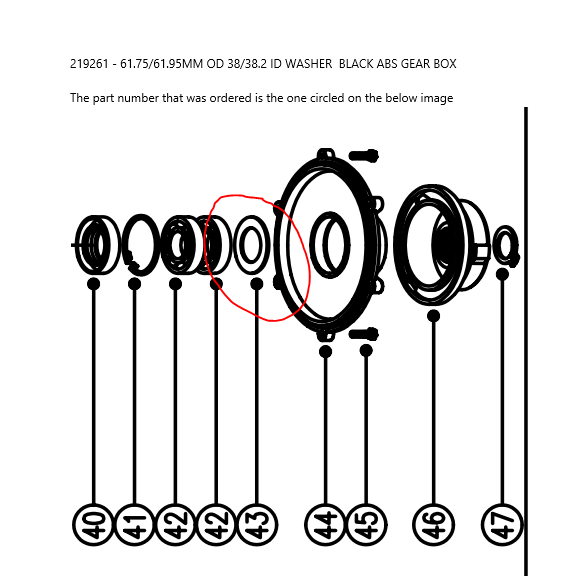 219261 - 61.75/61.95MM OD 38/38.2 ID WASHER BLACK ABS GEAR BOX

The part number that was ordered is the one circled on the below image

40
41
42
42
43
44
45
46
47